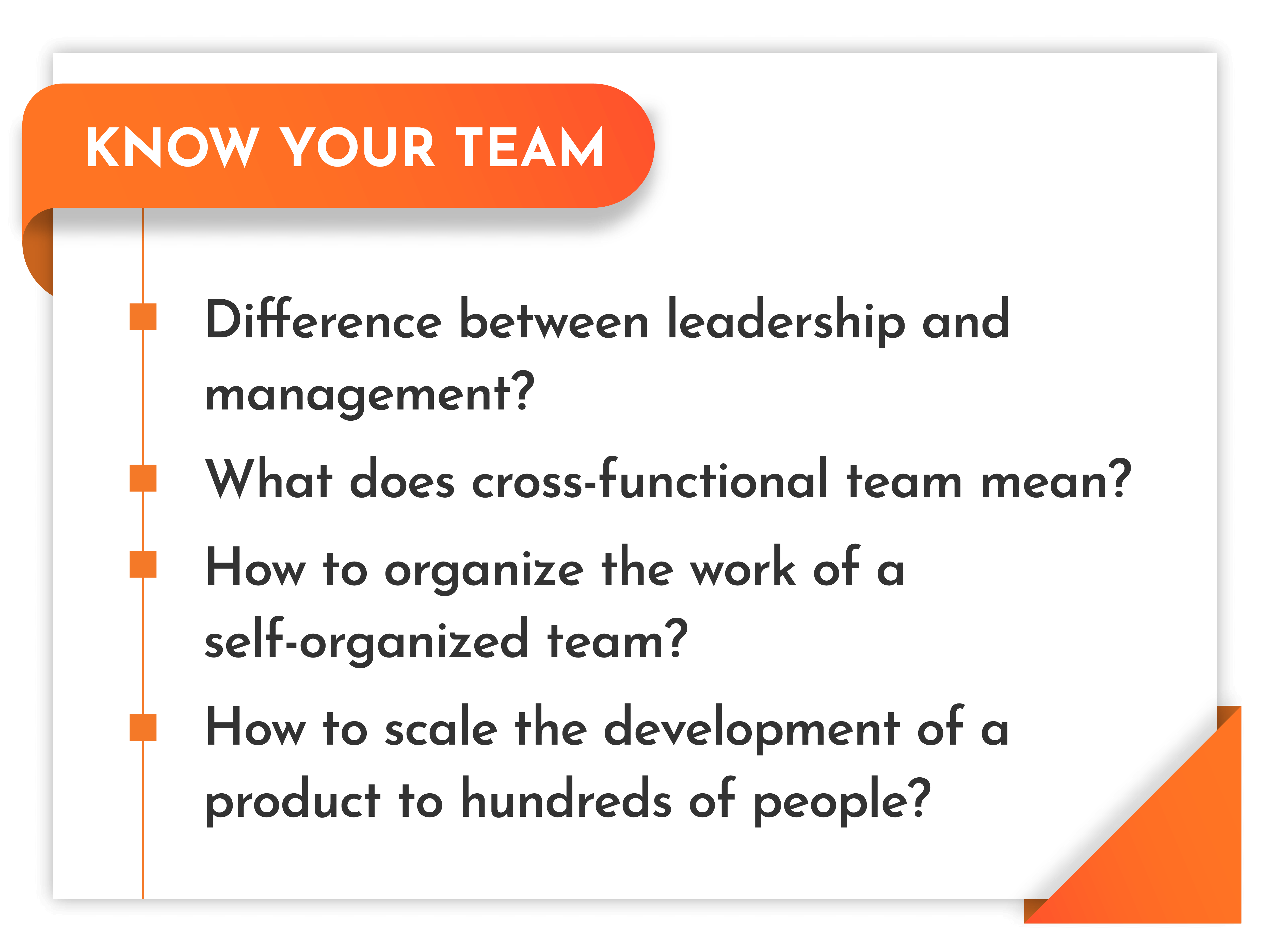 KNOW YOUR TEAM

Difference between leadership and management?

What does cross-functional team mean?

How to organize the work of a self-organized team?

How to scale the development of a product to hundreds of people?